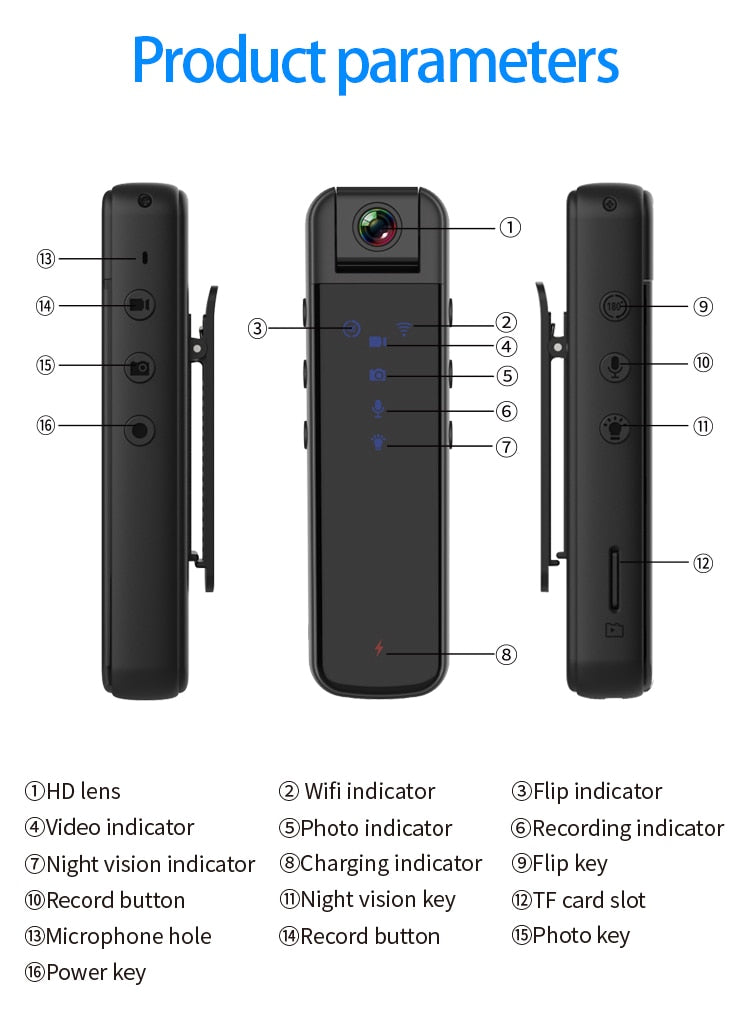 Product parameters

⑬

⑭

⑮

⑯

①

③

②

④

⑤

⑥

⑦

⑧

180°

⑨

⑩

⑪

⑫

①HD lens
② Wifi indicator
③Flip indicator
④Video indicator
⑤Photo indicator
⑥Recording indicator
⑦Night vision indicator
⑧Charging indicator
⑨Flip key
⑩Record button
⑪Night vision key
⑫TF card slot
⑬Microphone hole
⑭Record button
⑮Photo key
⑯Power key